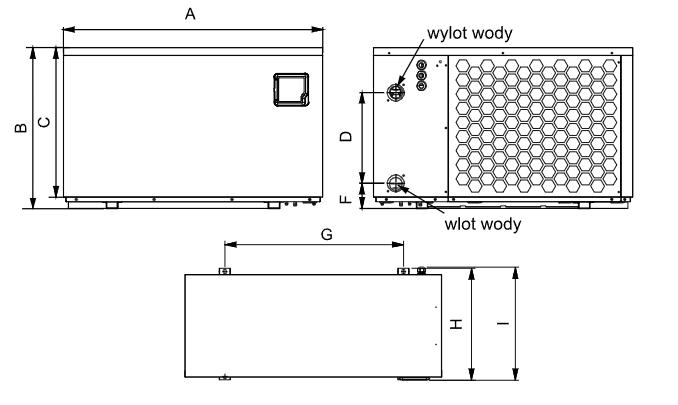 A

B

C

wylot wody

D

F

wlot wody

G

H

I